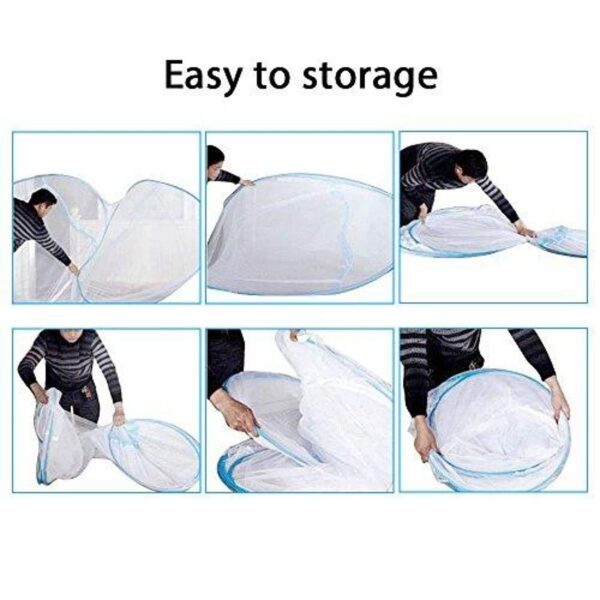 Easy to storage